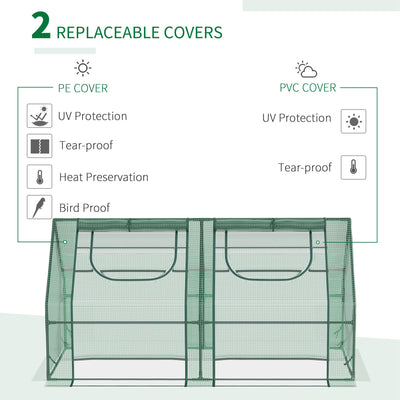 2 REPLACEABLE COVERS

PE COVER

UV Protection

Tear-proof

Heat Preservation

Bird Proof

PVC COVER

UV Protection

Tear-proof