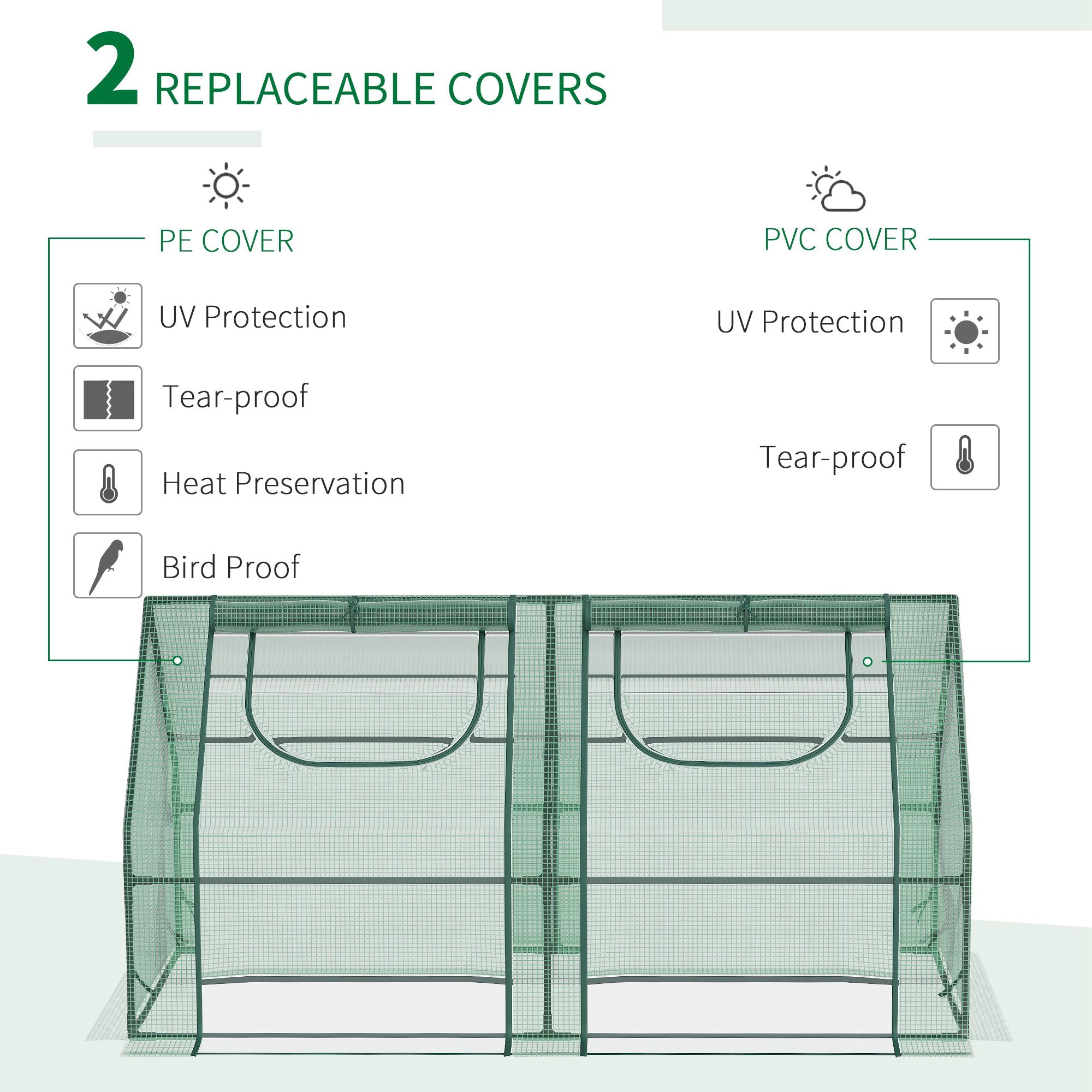 2 REPLACEABLE COVERS

PE COVER

UV Protection

Tear-proof

Heat Preservation

Bird Proof

PVC COVER

UV Protection

Tear-proof